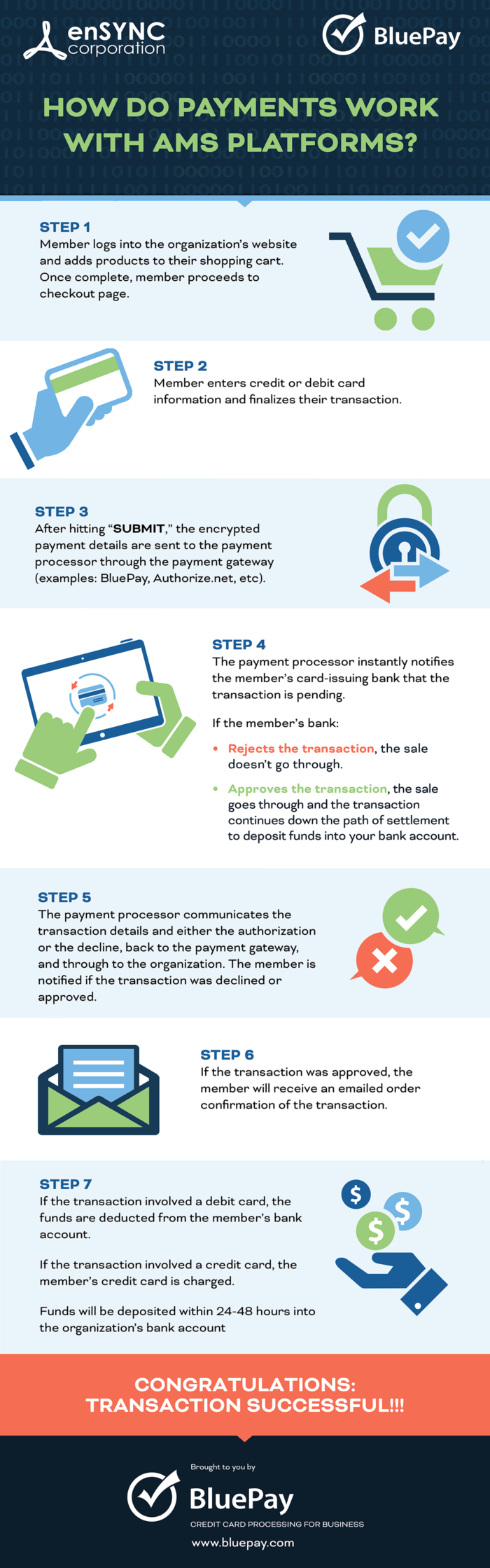 enSYNC corporation

BluePay

HOW DO PAYMENTS WORK WITH AMS PLATFORMS?

STEP 1
Member logs into the organization's website and adds products to their shopping cart. Once complete, member proceeds to checkout page.

STEP 2
Member enters credit or debit card information and finalizes their transaction.

STEP 3
After hitting "SUBMIT," the encrypted payment details are sent to the payment processor through the payment gateway (examples: BluePay, Authorize.net, etc).

STEP 4
The payment processor instantly notifies the member's card-issuing bank that the transaction is pending.

If the member's bank:

• Rejects the transaction, the sale doesn't go through.

• Approves the transaction, the sale goes through and the transaction continues down the path of settlement to deposit funds into your bank account.

STEP 5
The payment processor communicates the transaction details and either the authorization or the decline, back to the payment gateway, and through to the organization. The member is notified if the transaction was declined or approved.

STEP 6
If the transaction was approved, the member will receive an emailed order confirmation of the transaction.

STEP 7
If the transaction involved a debit card, the funds are deducted from the member's bank account.

If the transaction involved a credit card, the member's credit card is charged.

Funds will be deposited within 24-48 hours into the organization's bank account

CONGRATULATIONS: TRANSACTION SUCCESSFUL!!!

Brought to you by

BluePay
CREDIT CARD PROCESSING FOR BUSINESS
www.bluepay.com